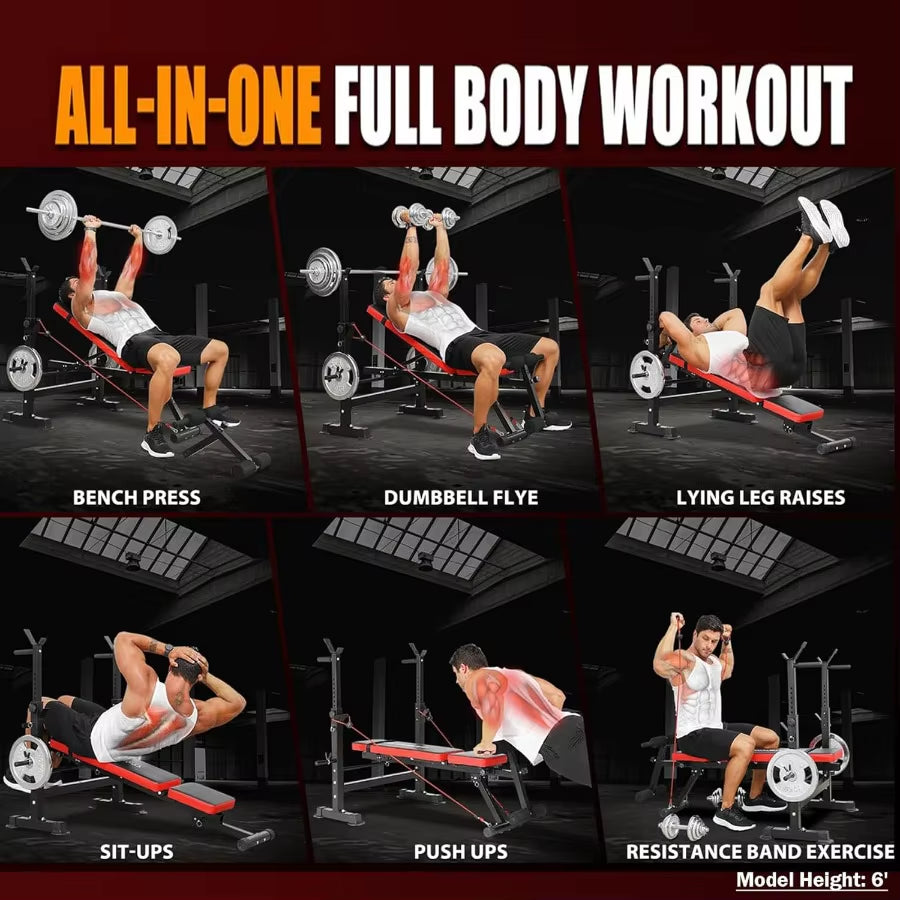 ALL-IN-ONE FULL BODY WORKOUT

BENCH PRESS

DUMBBELL FLYE

LYING LEG RAISES

SIT-UPS

PUSH UPS

RESISTANCE BAND EXERCISE

Model Height: 6'