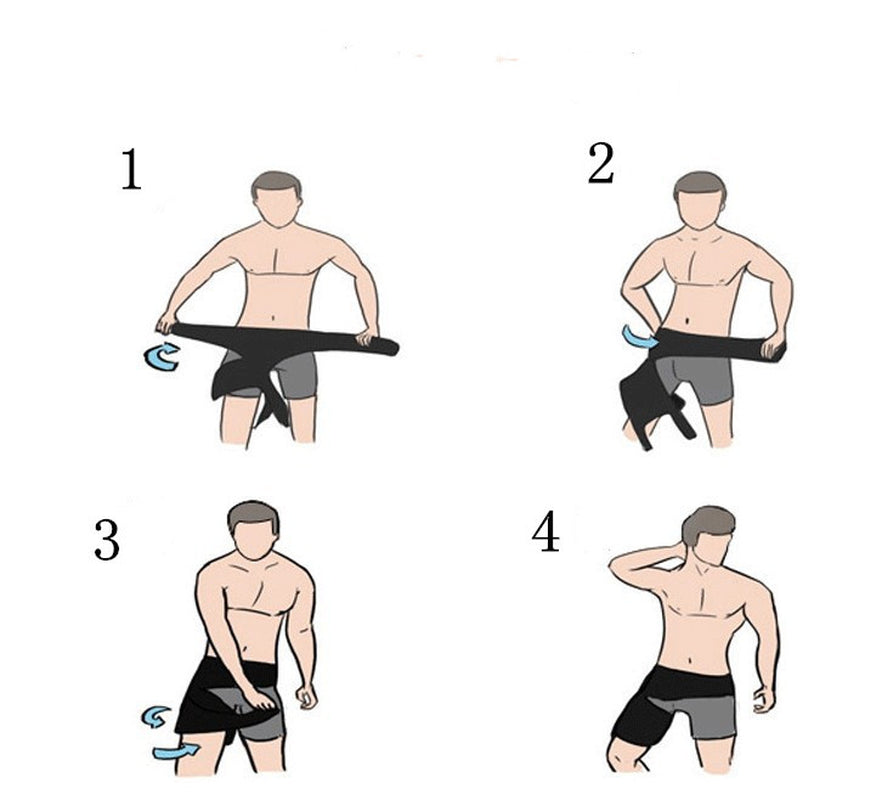 1

2

3

4