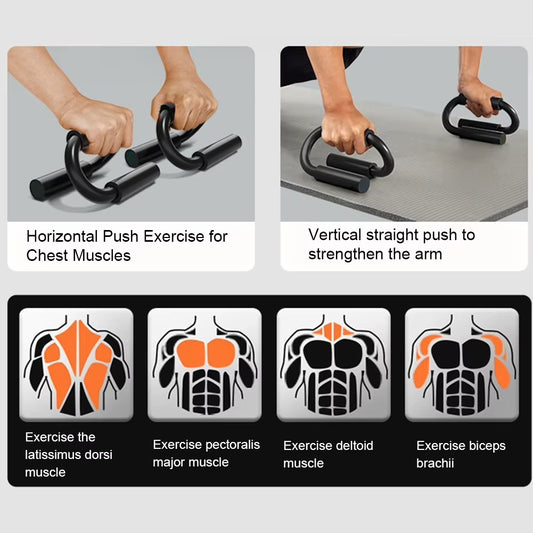 Horizontal Push Exercise for Chest Muscles

Vertical straight push to strengthen the arm

Exercise the latissimus dorsi muscle

Exercise pectoralis major muscle

Exercise deltoid muscle

Exercise biceps brachii