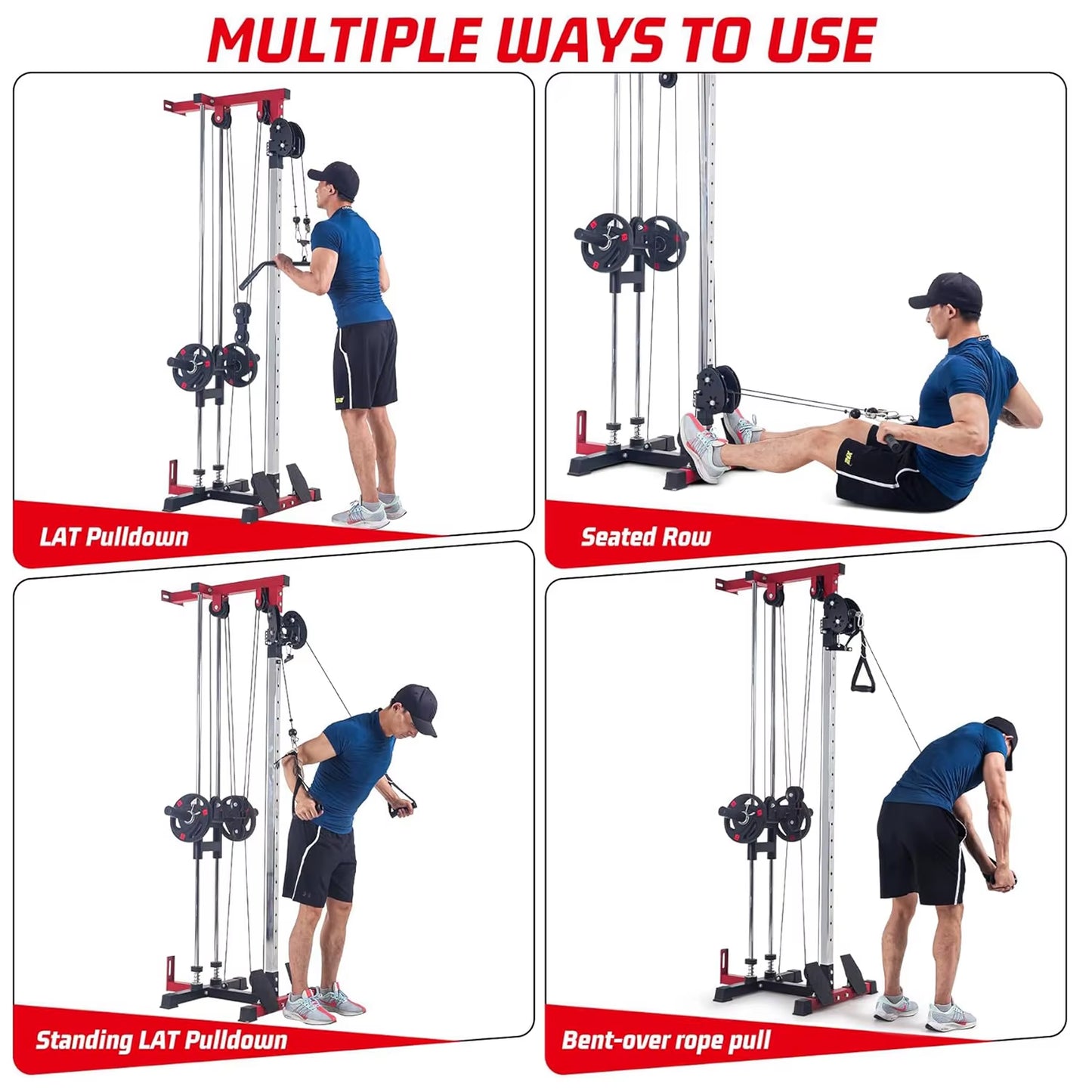 MULTIPLE WAYS TO USE

LAT Pulldown

Seated Row

Standing LAT Pulldown

Bent-over rope pull