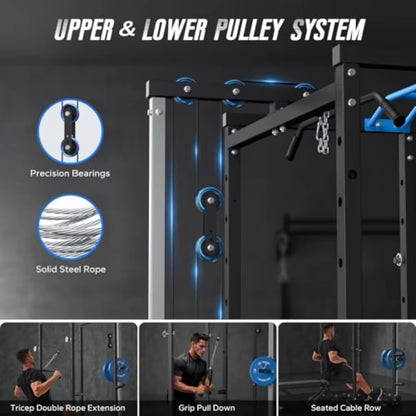 UPPER & LOWER PULLEY SYSTEM

Precision Bearings

Solid Steel Rope

Tricep Double Rope Extension

Grip Pull Down

Seated Cable Row