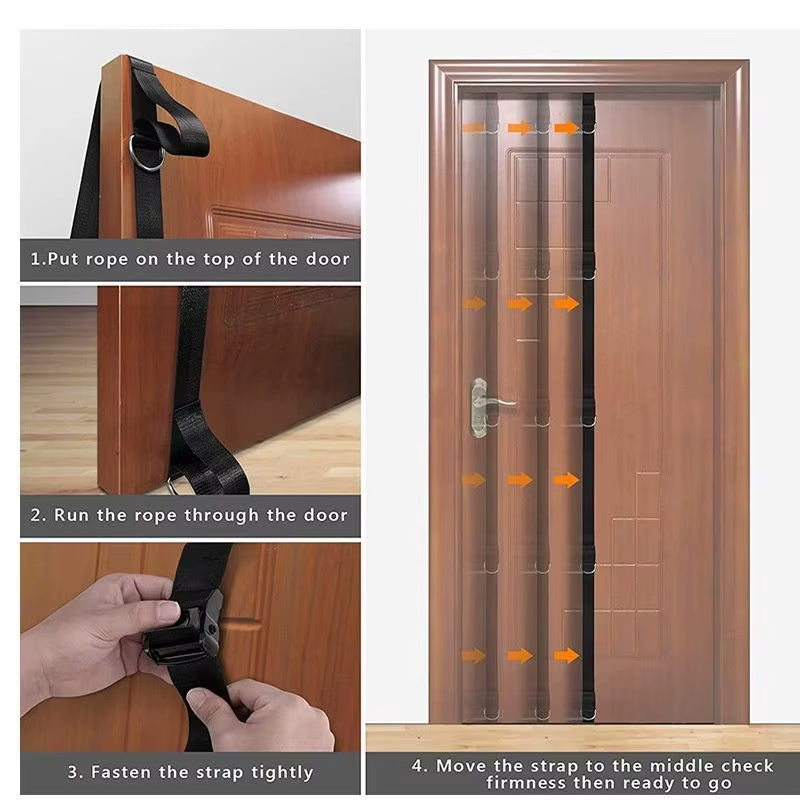 1.Put rope on the top of the door

2. Run the rope through the door

3. Fasten the strap tightly

4. Move the strap to the middle check firmness then ready to go