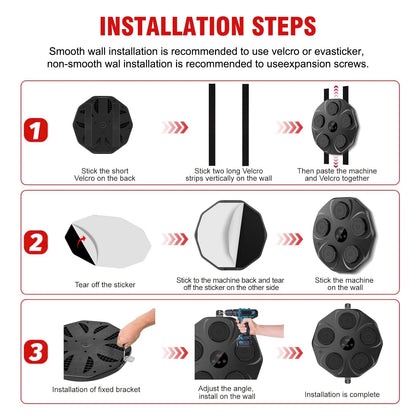 INSTALLATION STEPS

Smooth wall installation is recommended to use velcro or evasticker, non-smooth wal installation is recommended to useexpansion screws.

1

Stick the short Velcro on the back

Stick two long Velcro strips vertically on the wall

Then paste the machine and Velcro together

2

Tear off the sticker

Stick to the machine back and tear off the sticker on the other side

Stick the machine on the wall

3

Installation of fixed bracket

Adjust the angle, install on the wall

Installation is complete