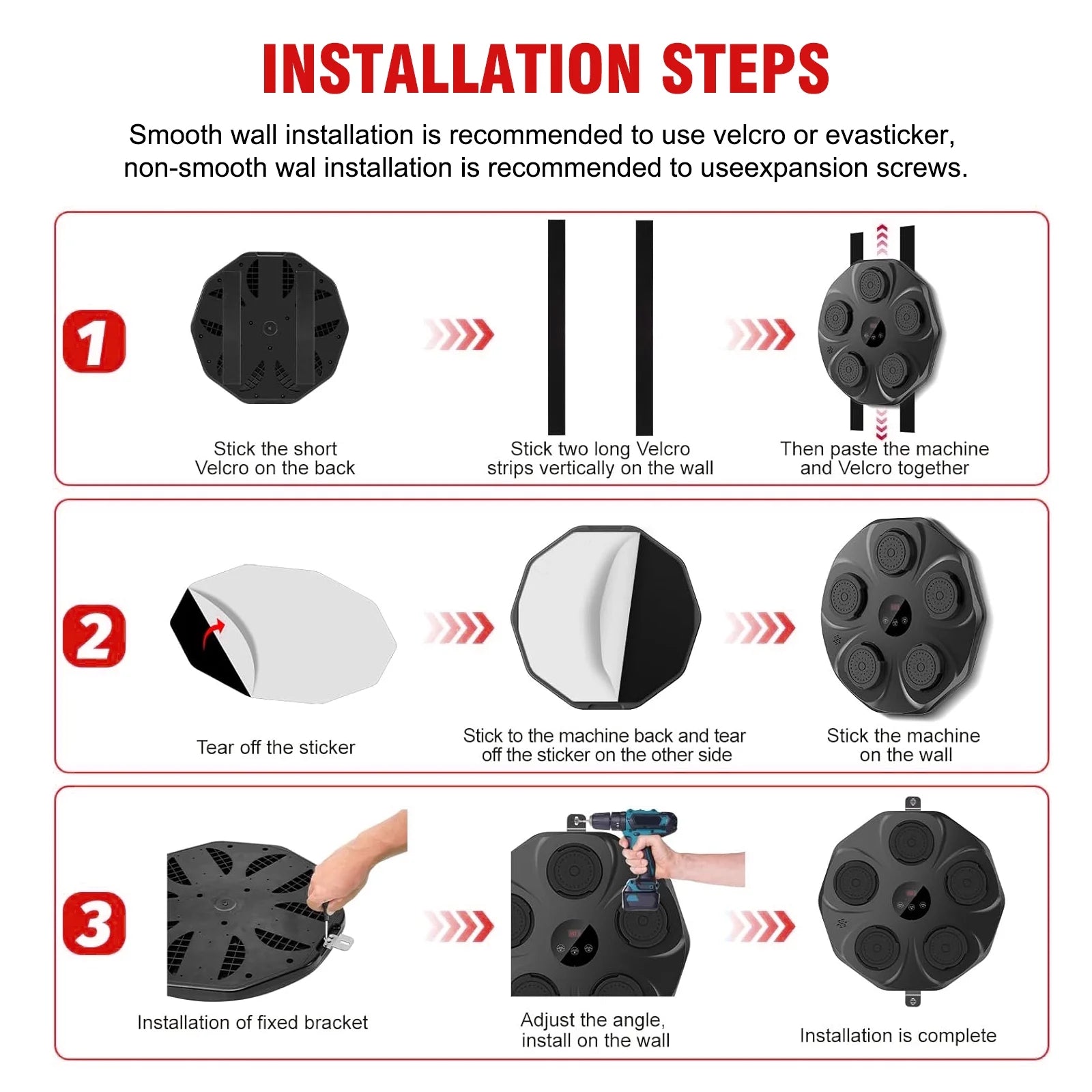 INSTALLATION STEPS

Smooth wall installation is recommended to use velcro or evasticker, non-smooth wal installation is recommended to useexpansion screws.

1

Stick the short Velcro on the back

Stick two long Velcro strips vertically on the wall

Then paste the machine and Velcro together

2

Tear off the sticker

Stick to the machine back and tear off the sticker on the other side

Stick the machine on the wall

3

Installation of fixed bracket

Adjust the angle, install on the wall

Installation is complete